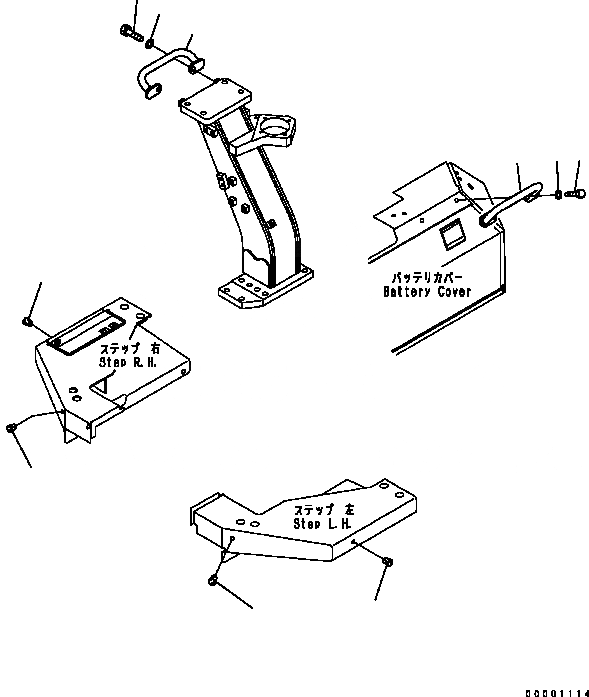 バッテリカバー
Battery Cover

ステップ 右
Step R.H.

ステップ 左
Step L.H.

00001114