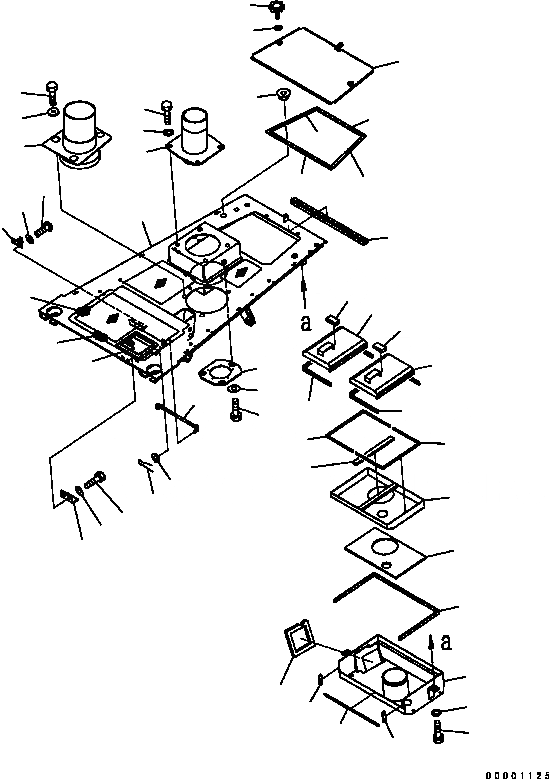 a

a

00001125