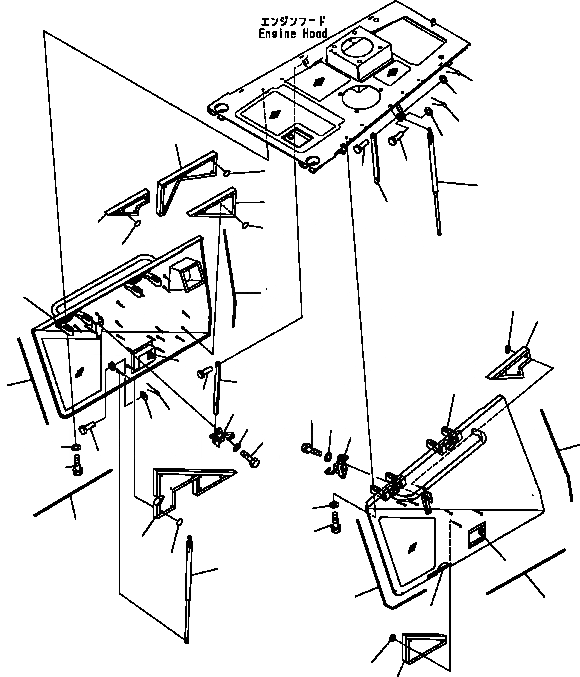 エンジンフード
Engine Hood