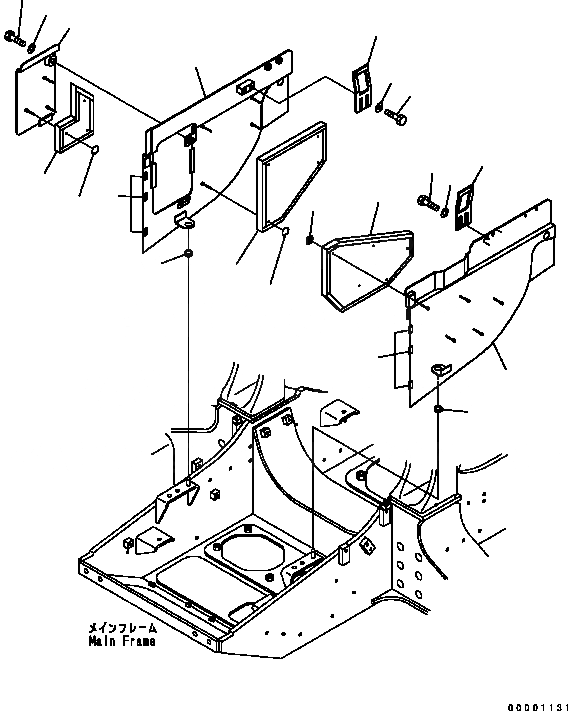 メインフレーム
Main Frame

00001131