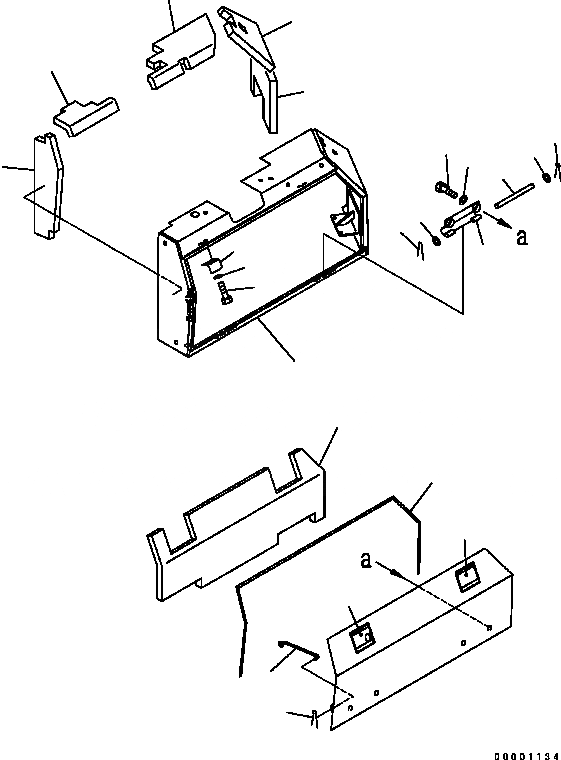 a

a

00001134