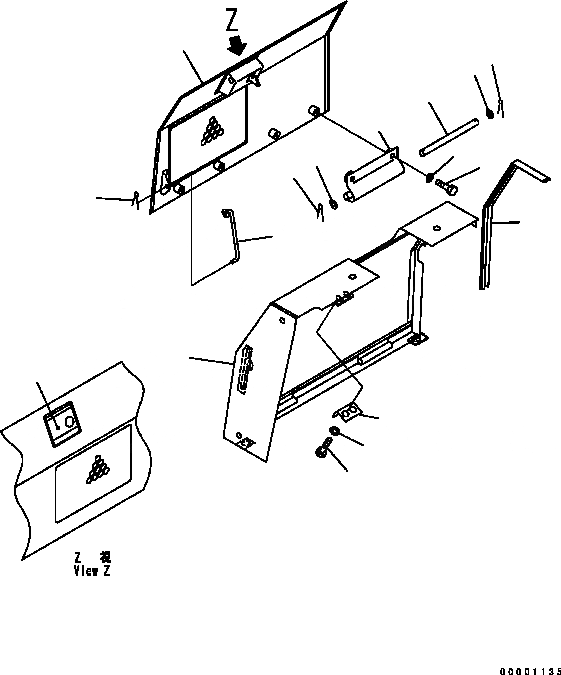 Z

Z 視
View Z

00001135