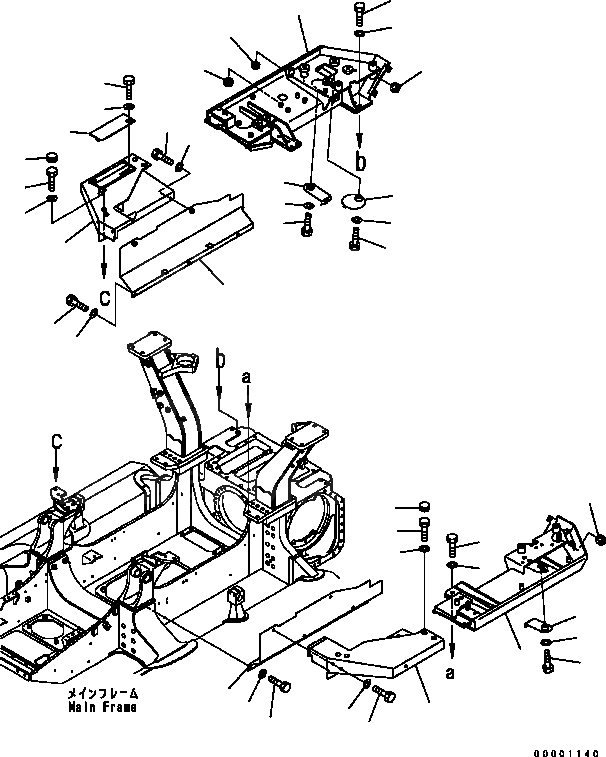 b
c
b
a
c
a
メインフレーム
Main Frame
00001140