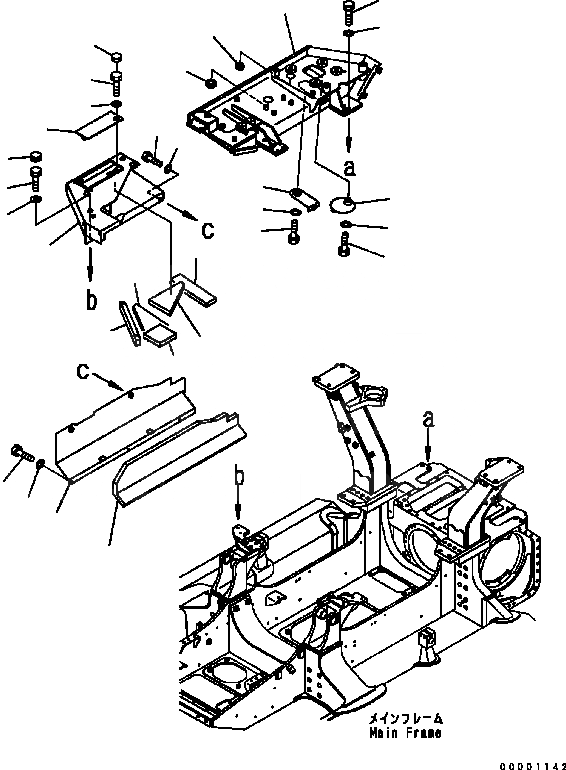 a

c

b

c

a

b

メインフレーム
Main Frame

00001142