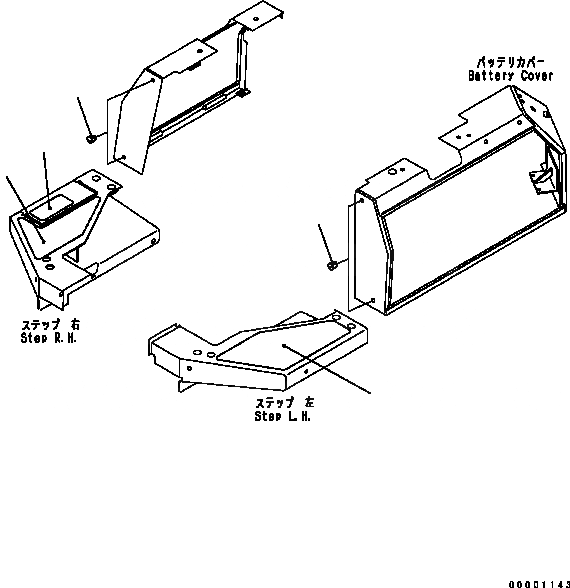 バッテリカバー
Battery Cover

ステップ 右
Step R.H.

ステップ 左
Step L.H.

00001143