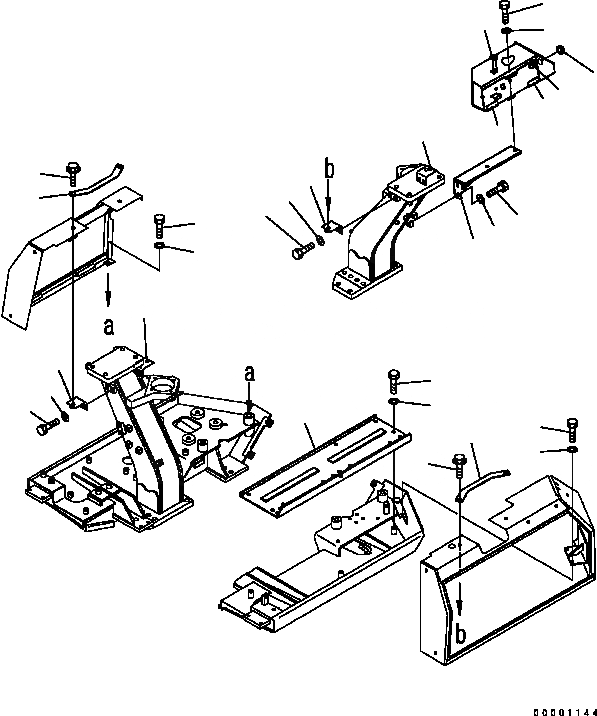 b
a
a
b
00001144