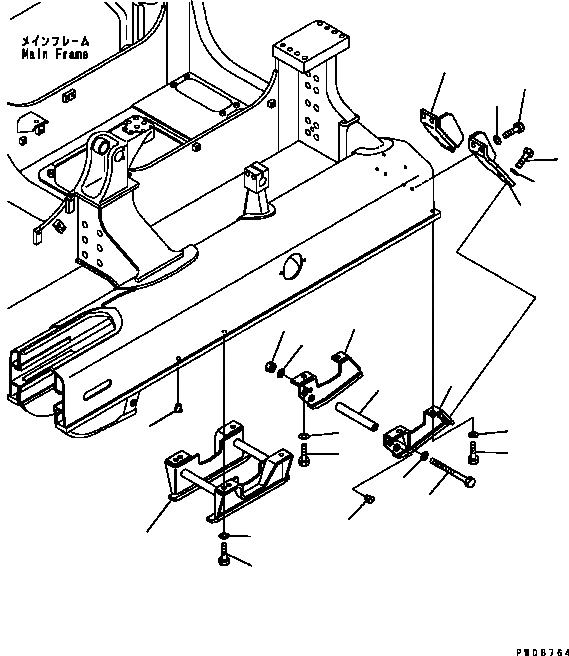 メインフレーム
Main Frame

PWDB764