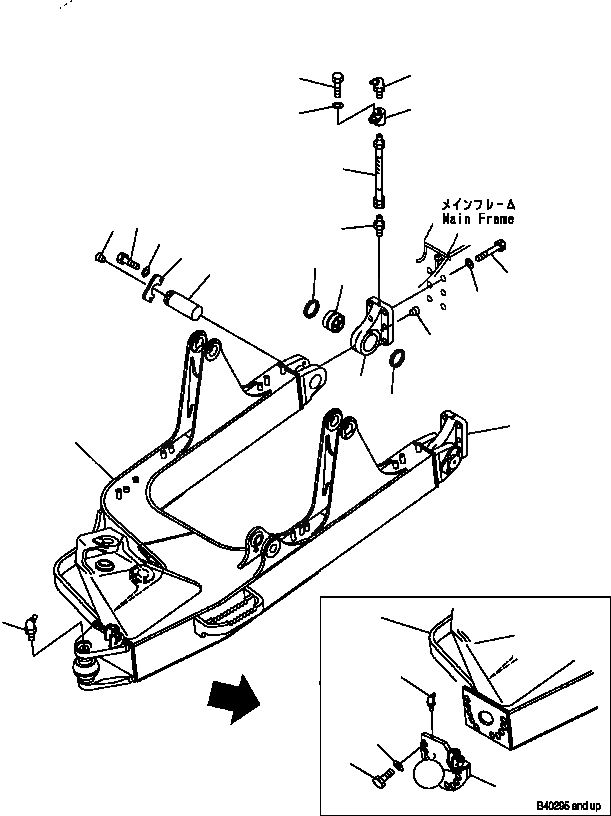 メインフレーム
Main Frame

B40295 and up