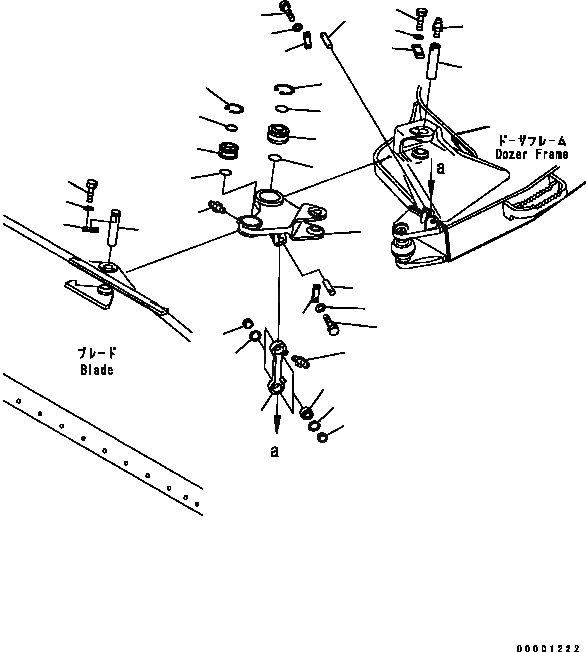 ドーザフレーム
Dozer Frame

a

ブレード
Blade

a

00001222