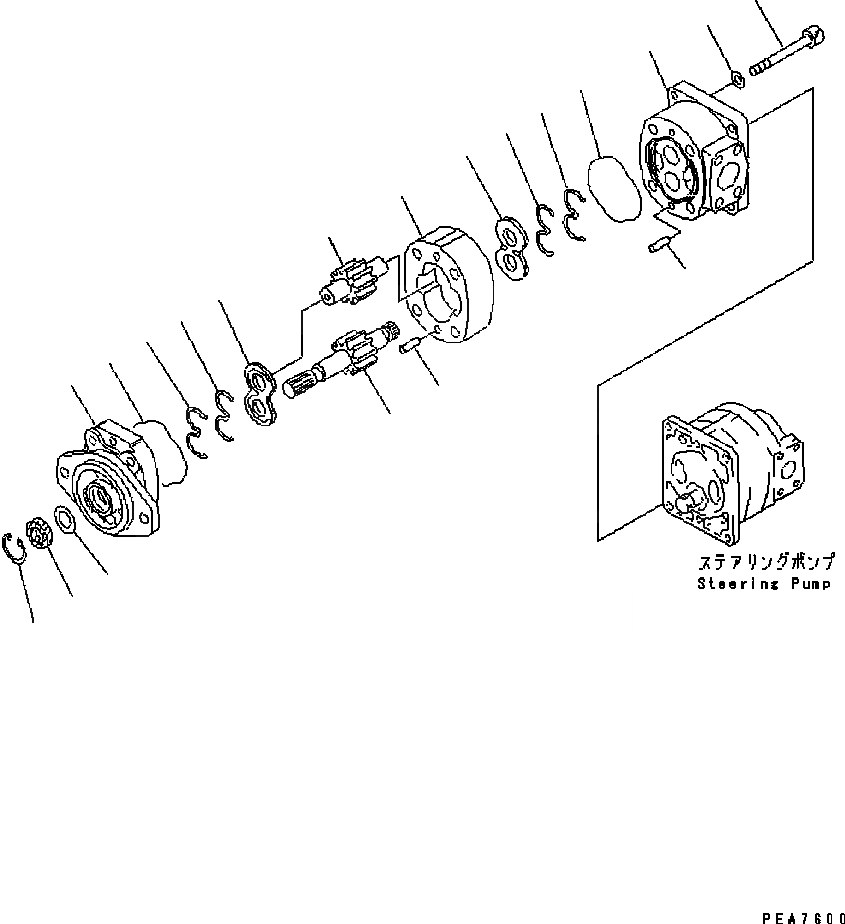 ステアリングポンプ
Steering Pump

PEA7600