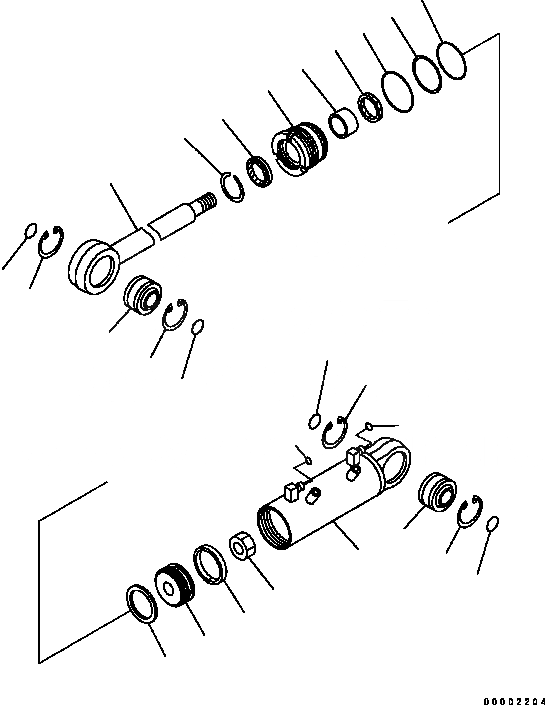 00002204