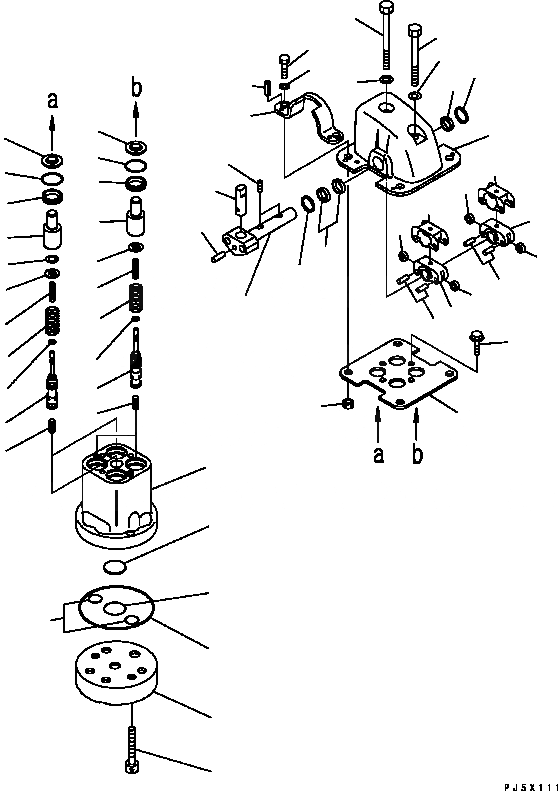 a
b
a
b
PJ5X111