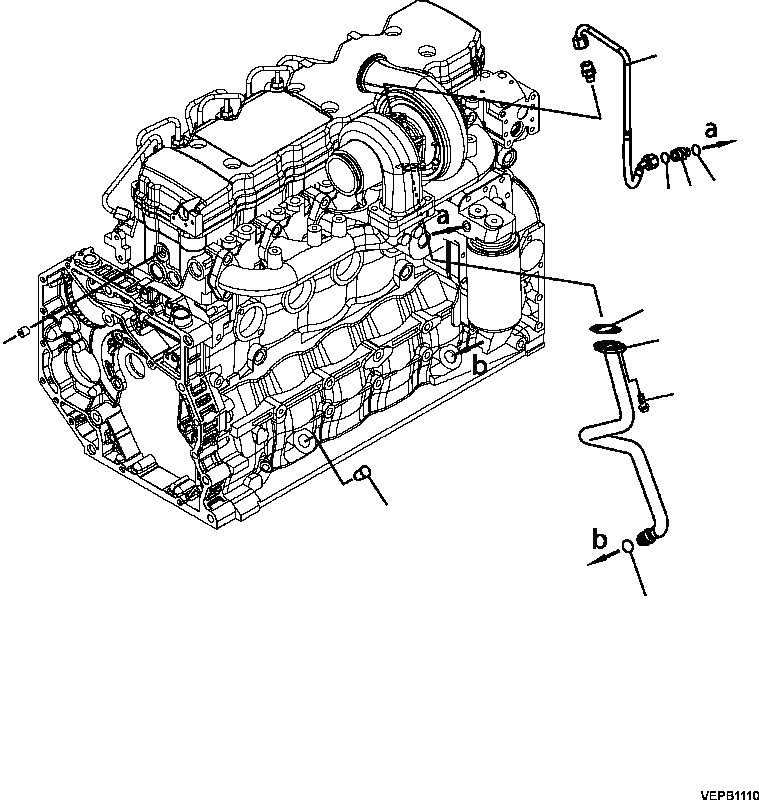 a
a
b
b
VEPB1110