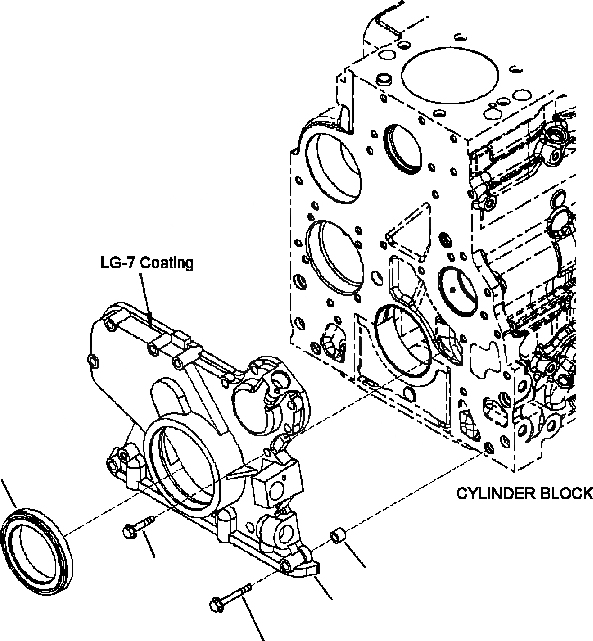 LG-7 Coating

CYLINDER BLOCK