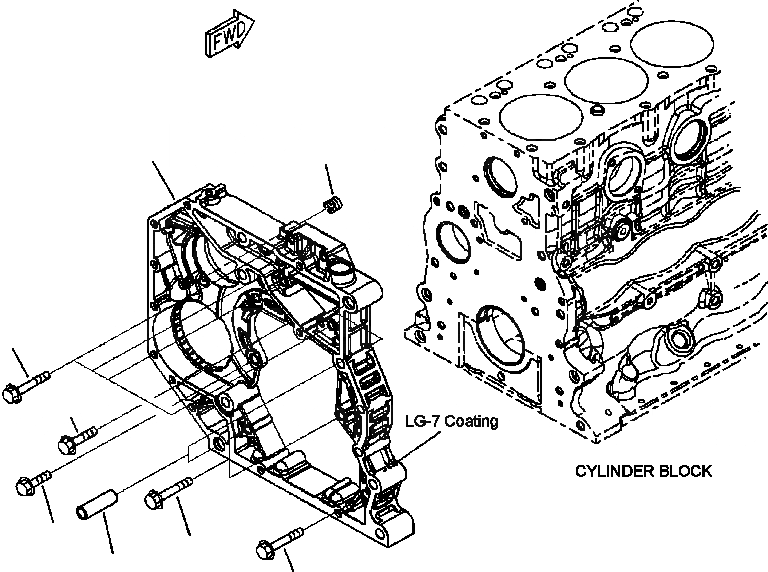 FWD

LG-7 Coating

CYLINDER BLOCK