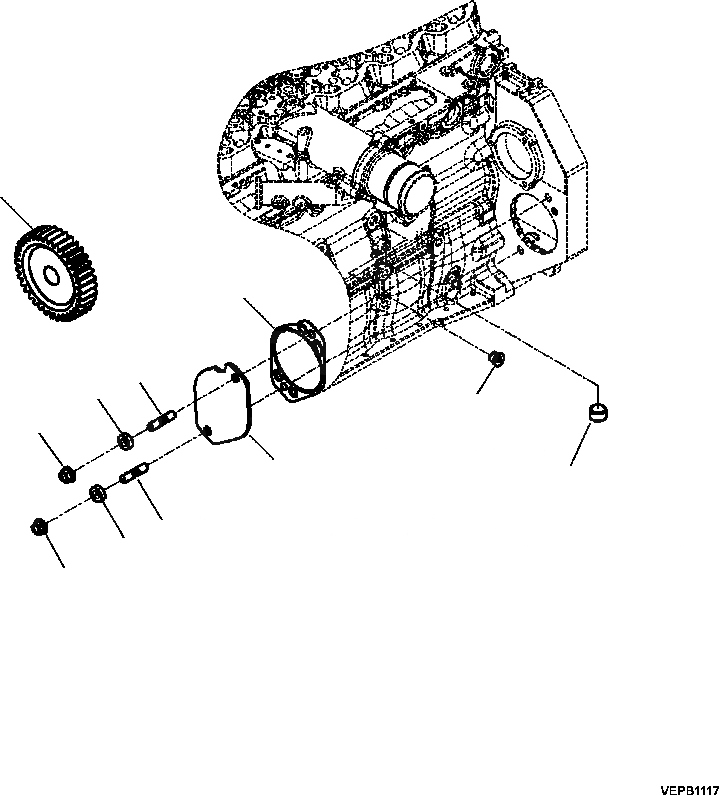 VEPB1117