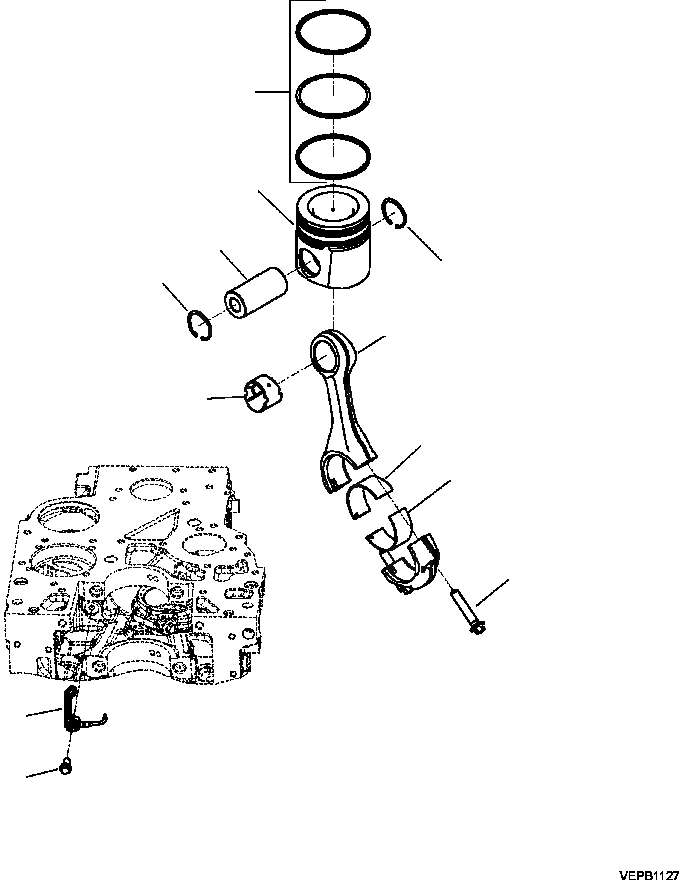 VEPB1127