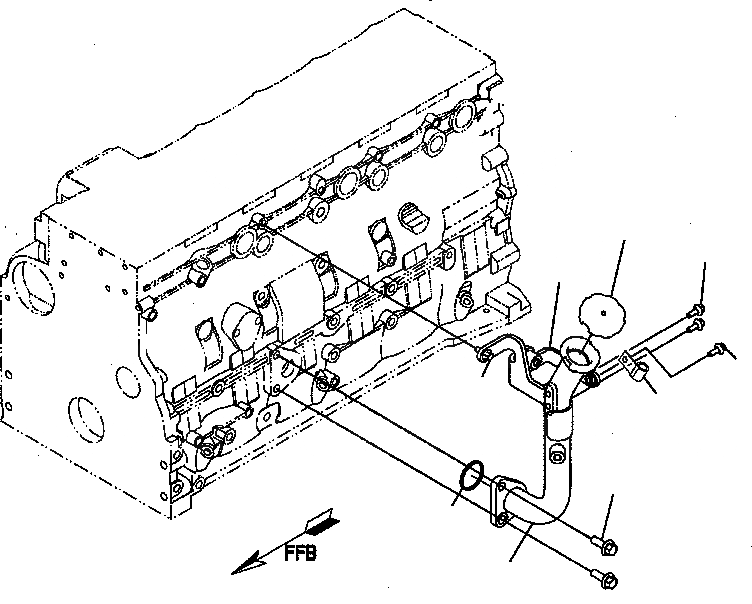 FFB