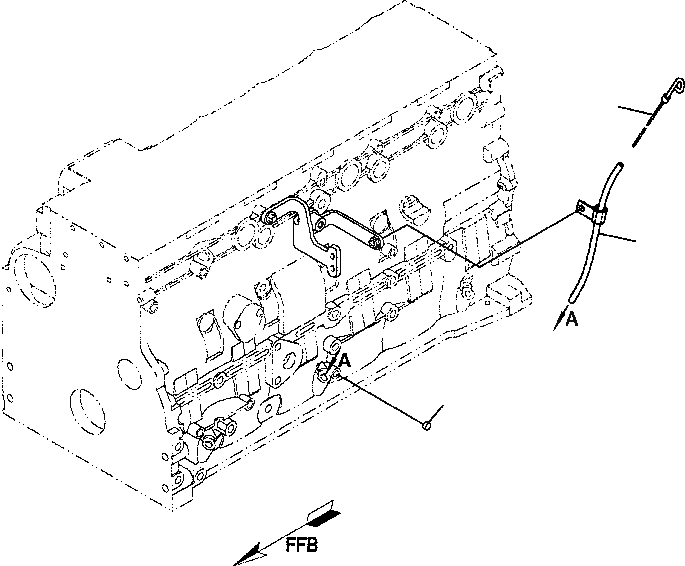 A
A
FFB