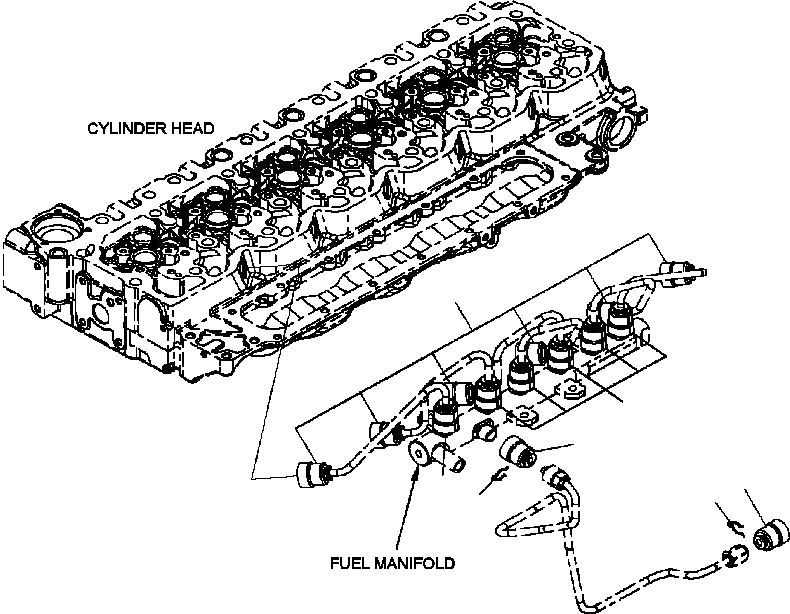 CYLINDER HEAD

FUEL MANIFOLD