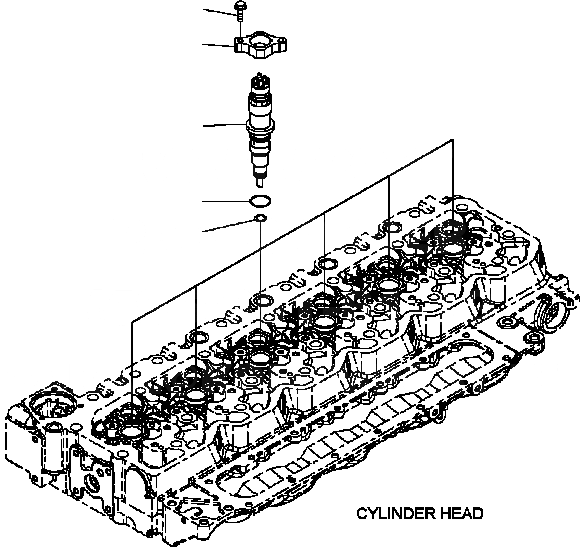 CYLINDER HEAD