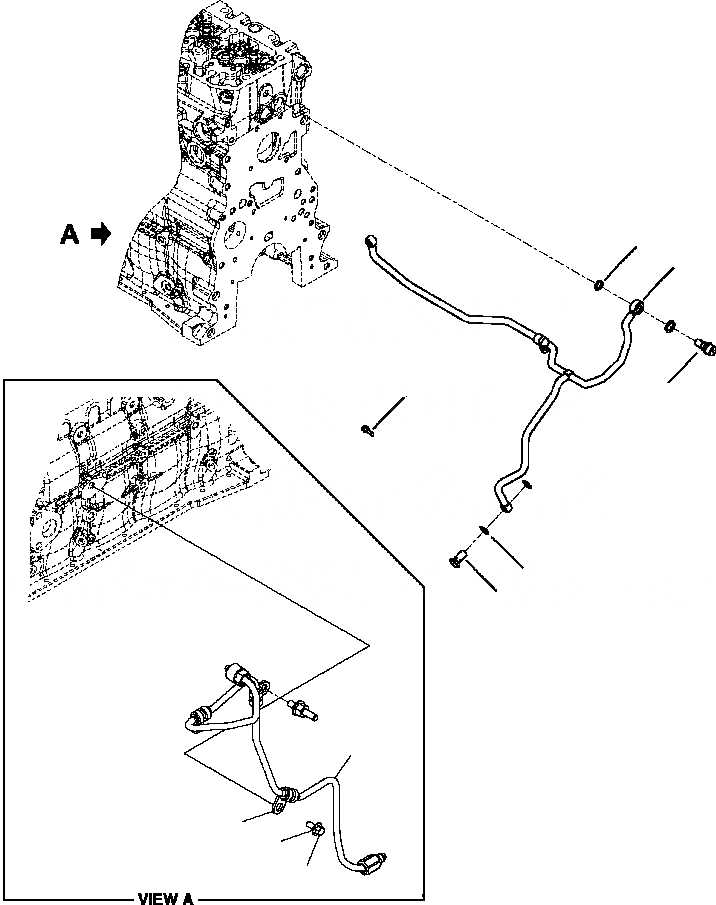 A
VIEW A