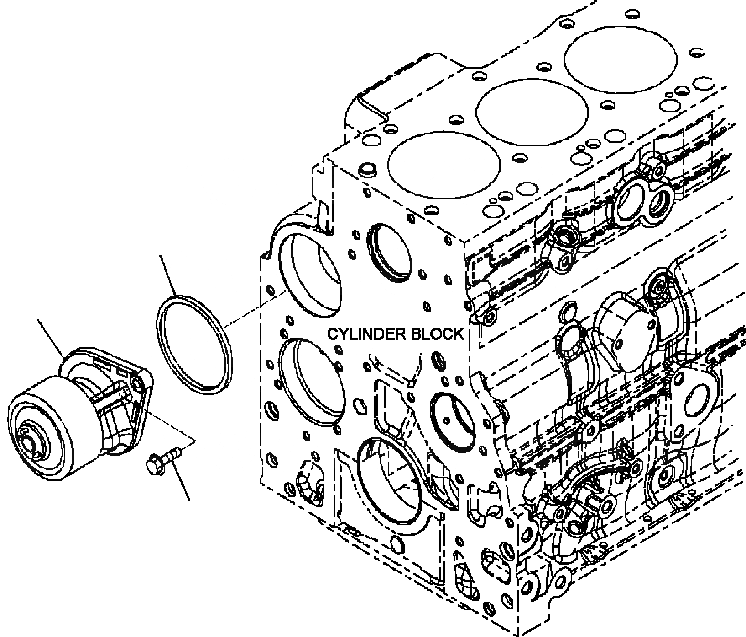 CYLINDER BLOCK