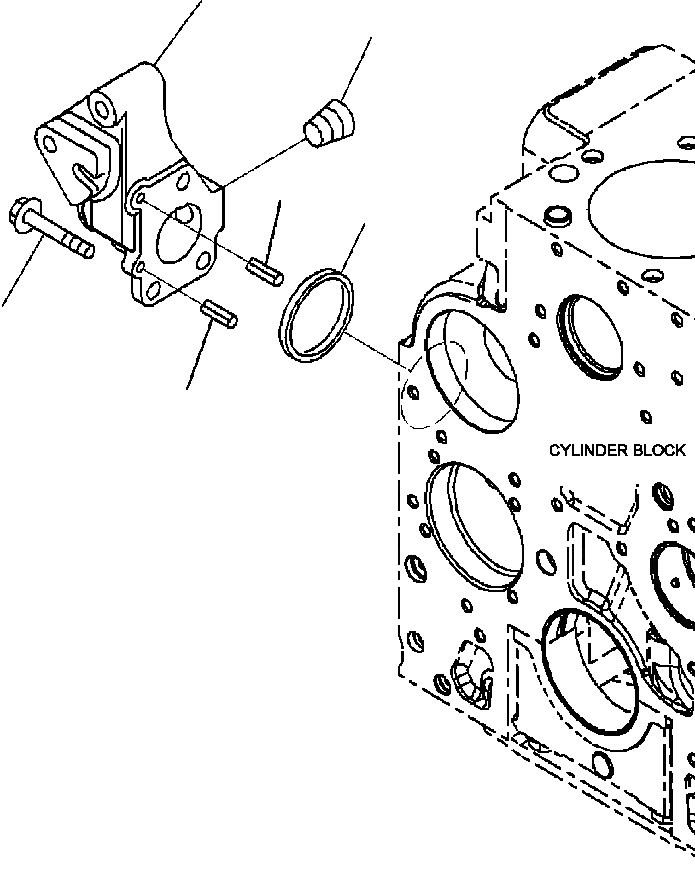 CYLINDER BLOCK