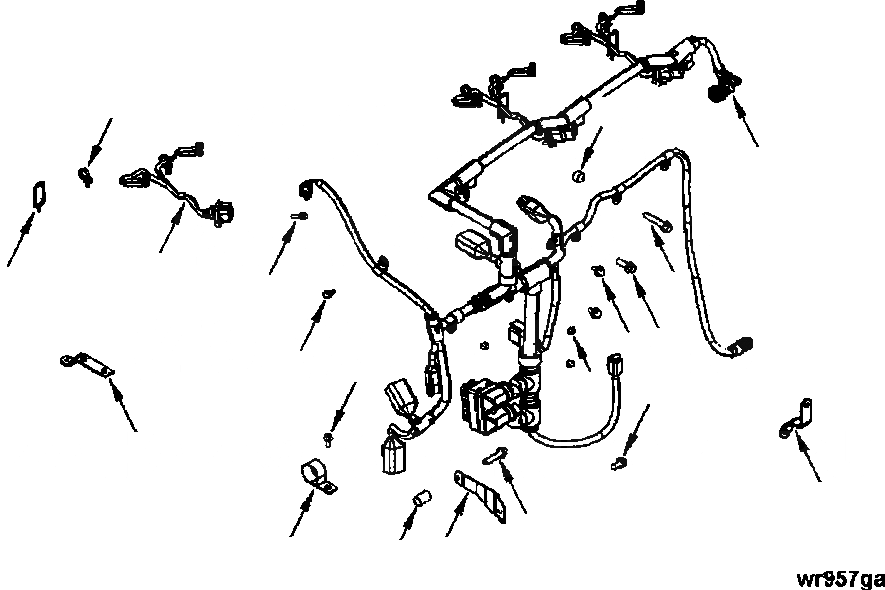 wr957ga