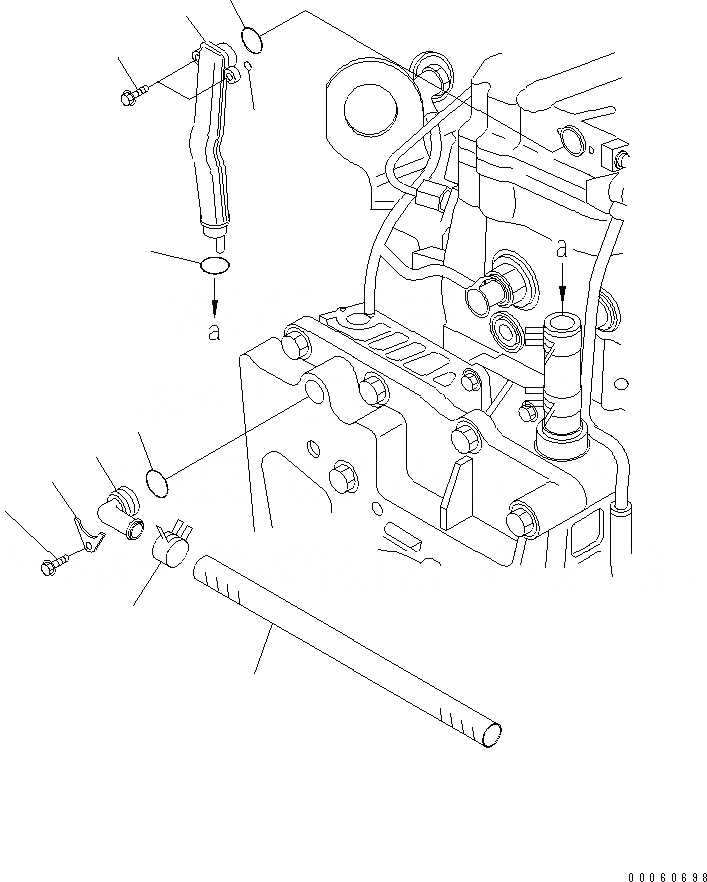 a
a
00060698