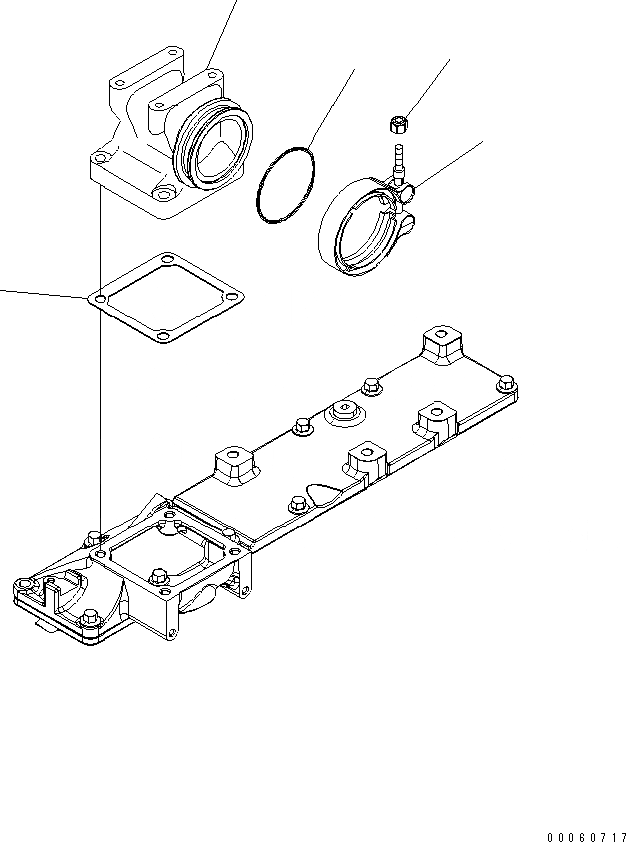 00060717