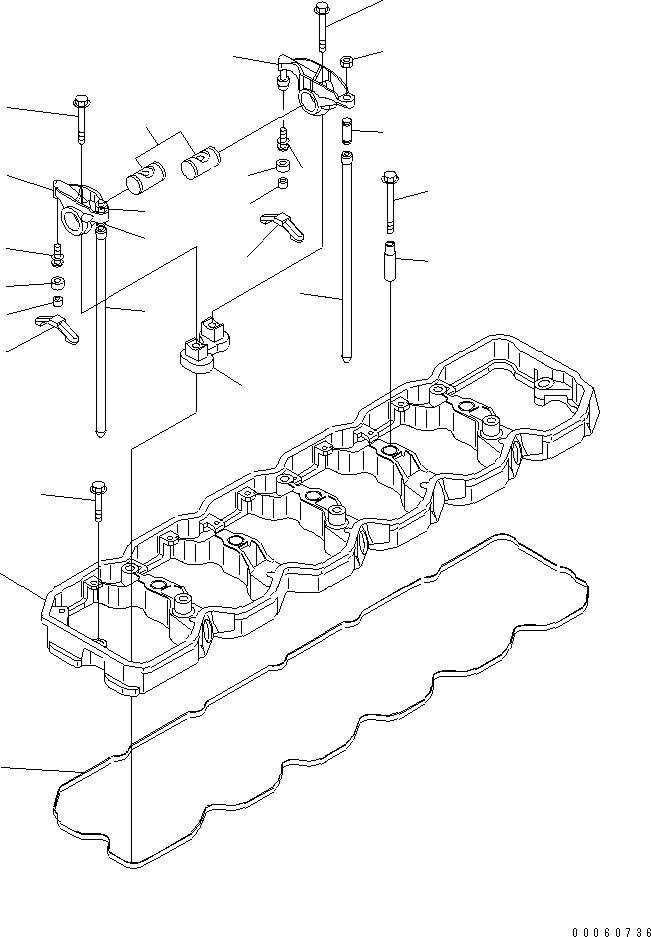 00060736