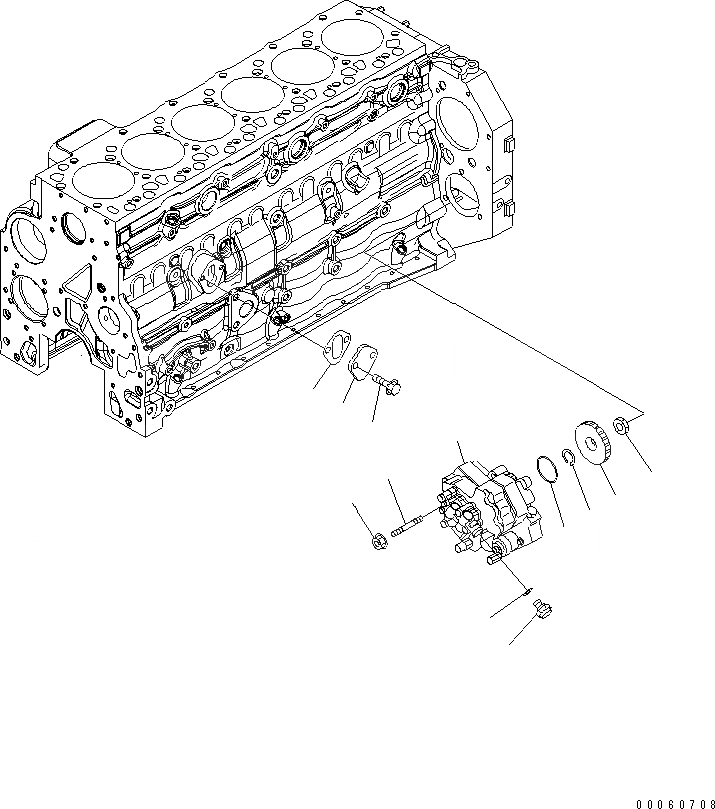 00060708