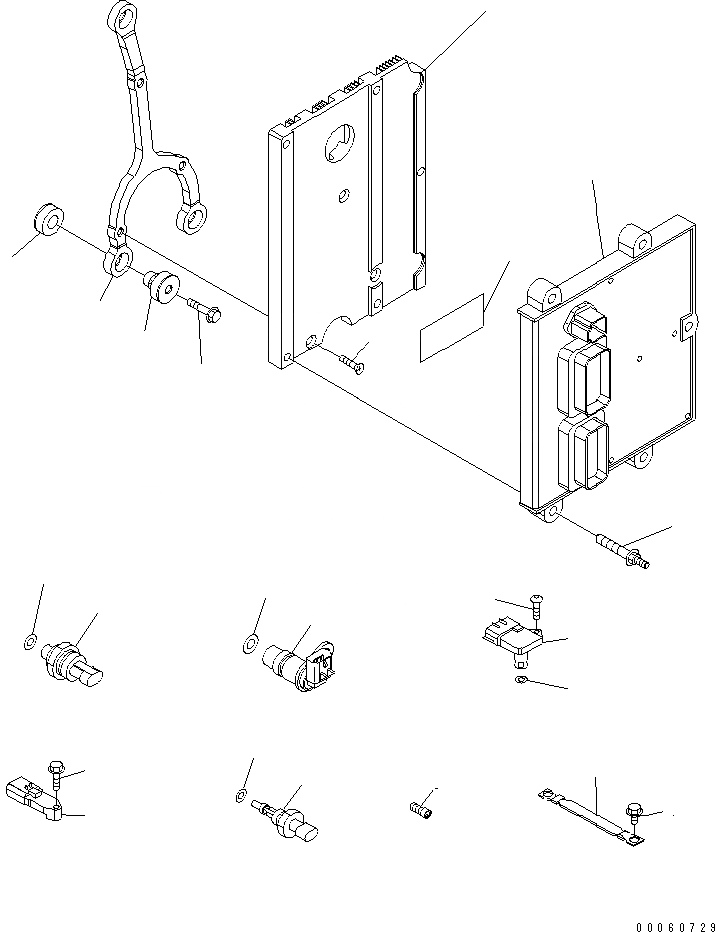 00060729