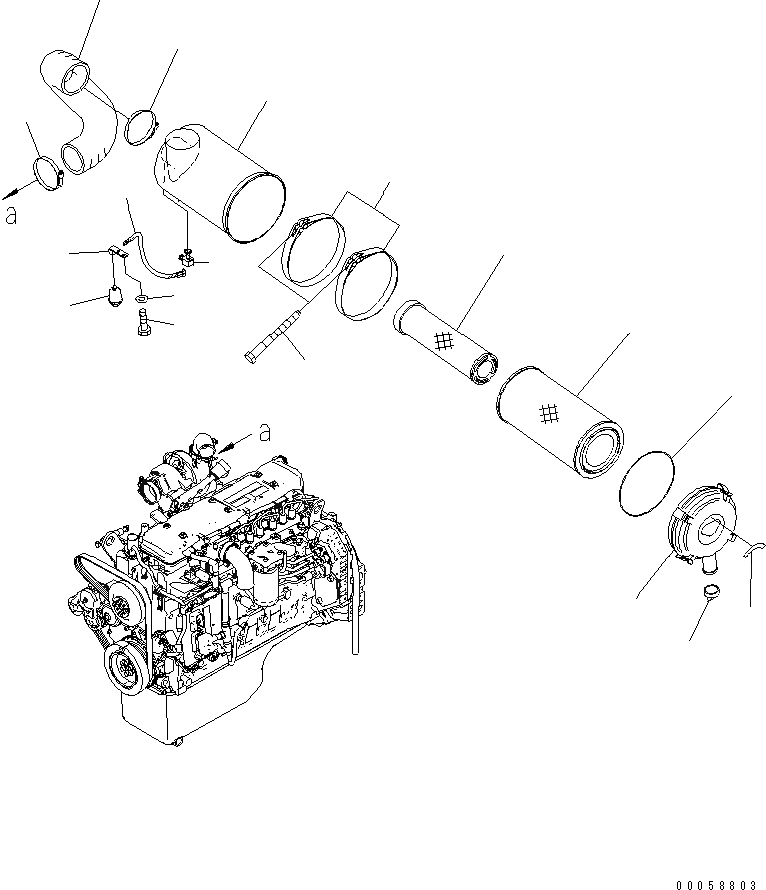 a

a

00058803