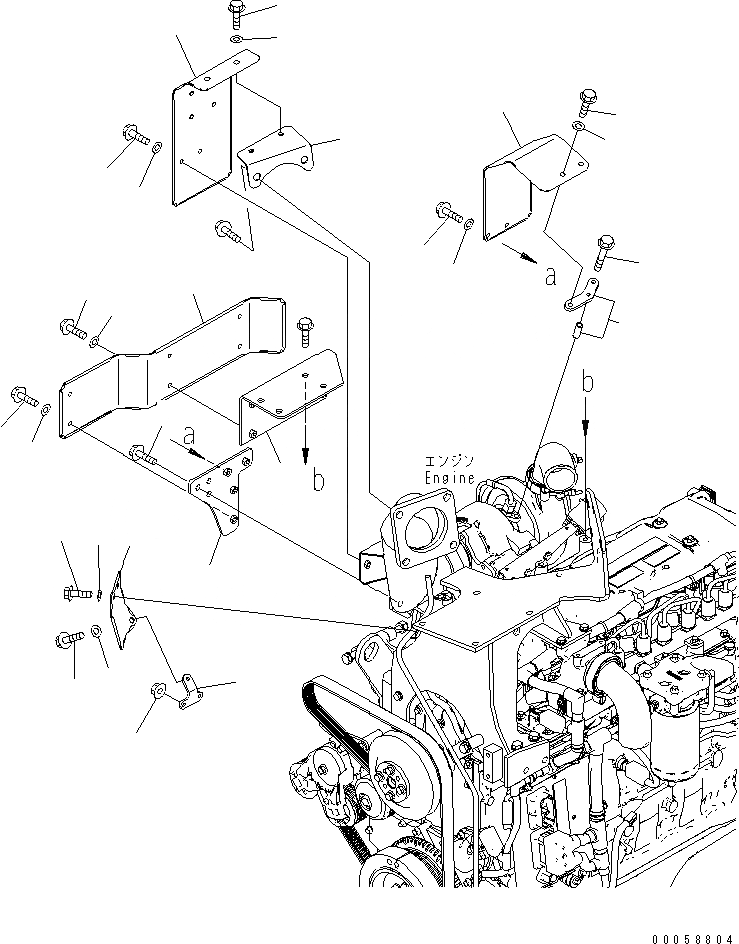 a
b
a
b
エンジン
Engine
00058804