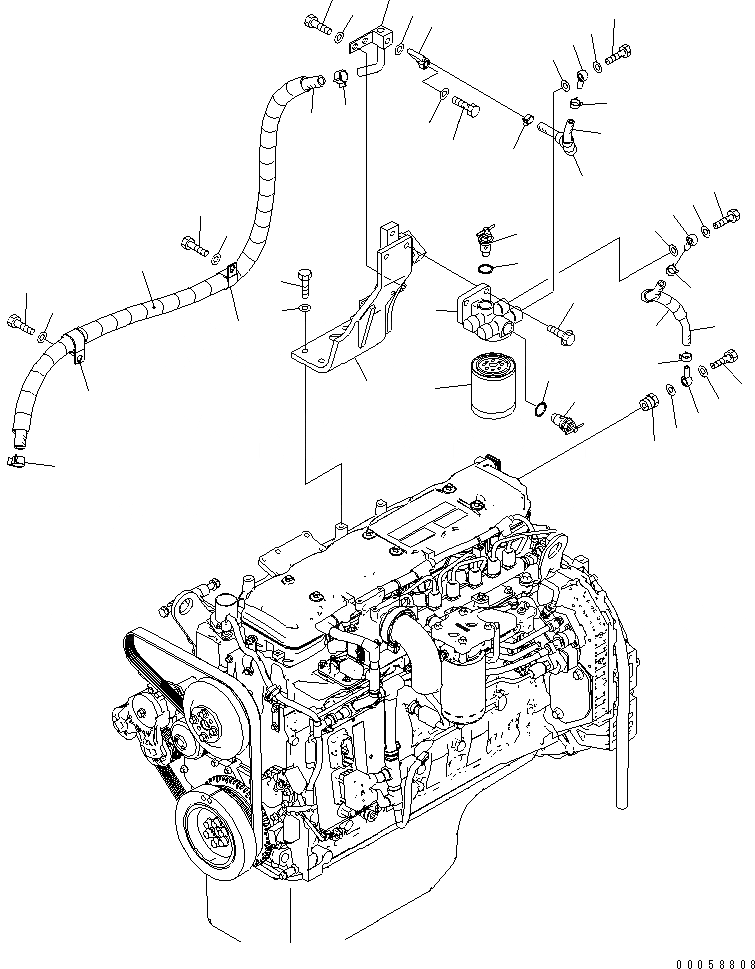 00058808