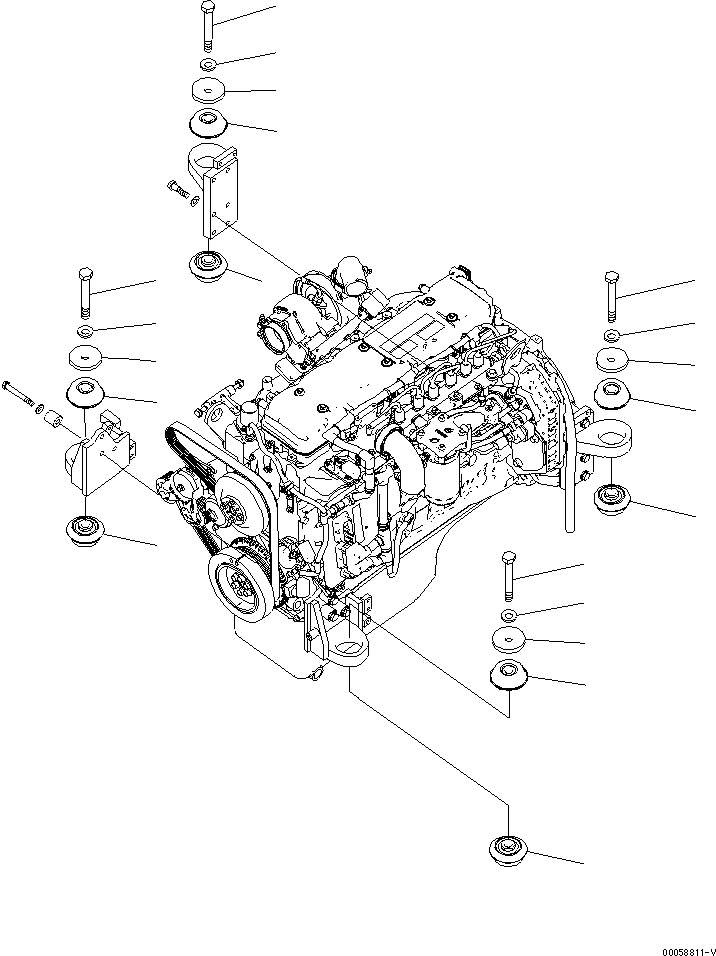 00058811-V