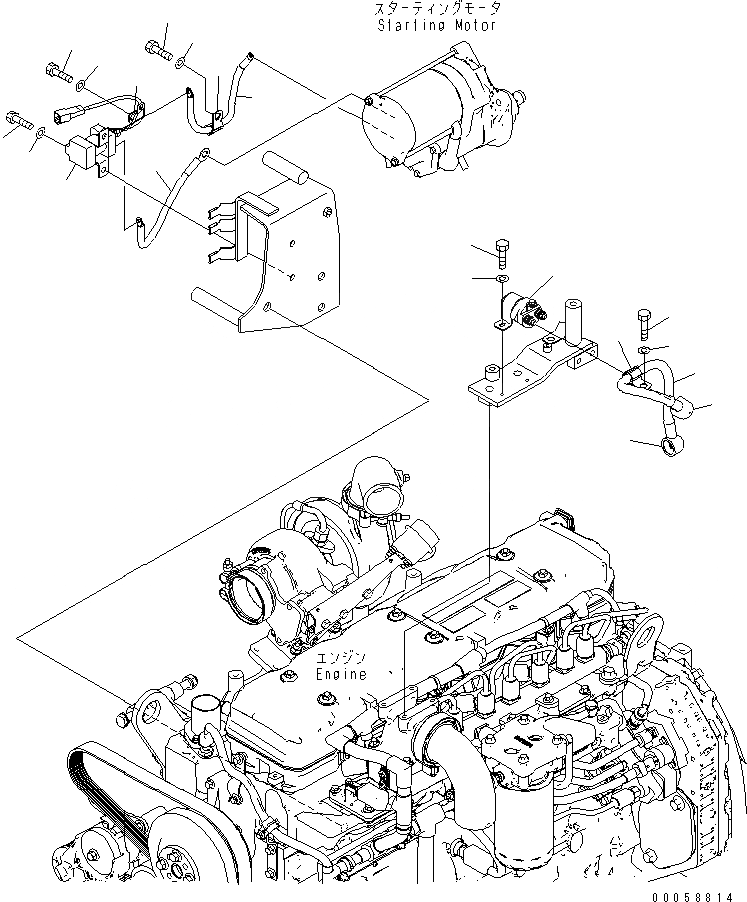 スターティングモータ
Starting Motor

エンジン
Engine

00058814