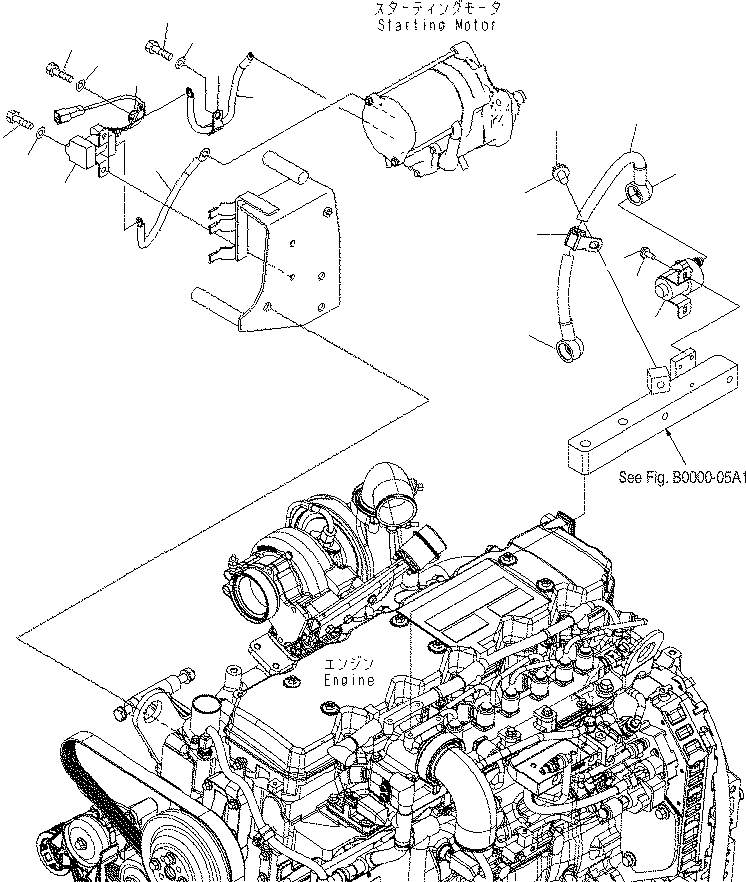 スターティングモータ
Starting Motor

See Fig. B0000-05A1

エンジン
Engine