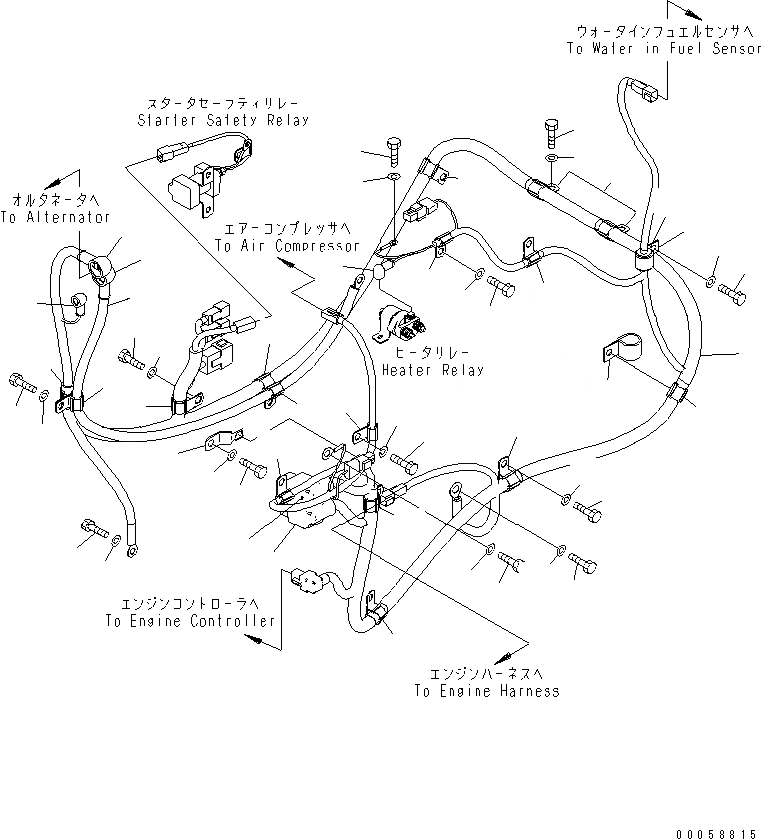 ウォータインフュエルセンサへ
To Water in Fuel Sensor

スタータセーフティリレー
Starter Safety Relay

オルタネータへ
To Alternator

エアーコンプレッサへ
To Air Compressor

ヒータリレー
Heater Relay

エンジンコントローラへ
To Engine Controller

エンジンハーネスへ
To Engine Harness

00058815