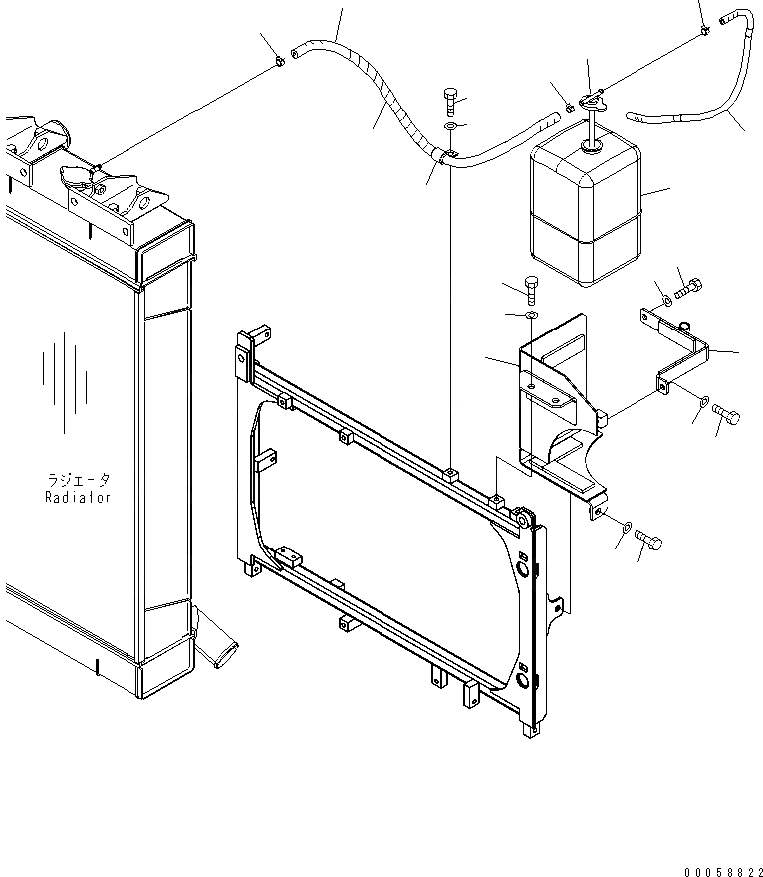 ラジエータ
Radiator

00058822