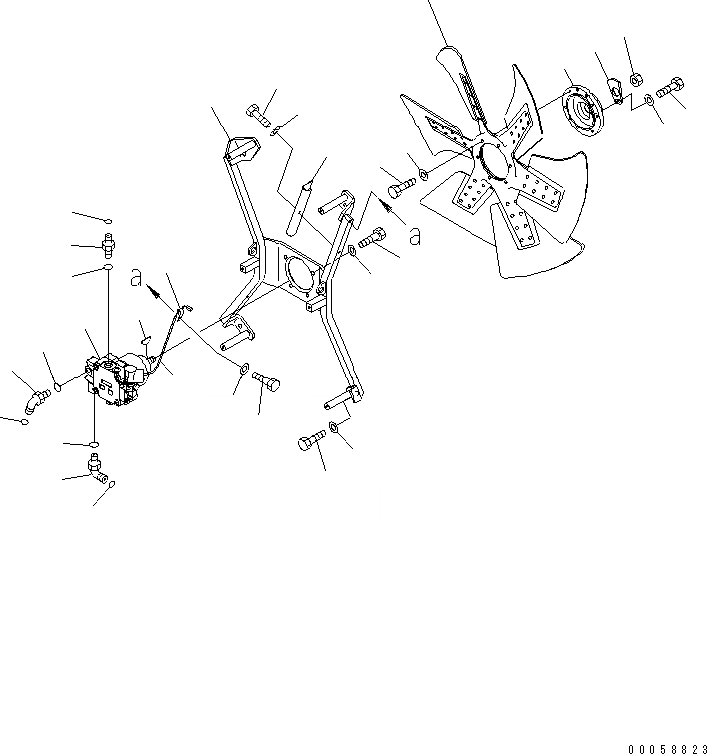 a
a
00058823