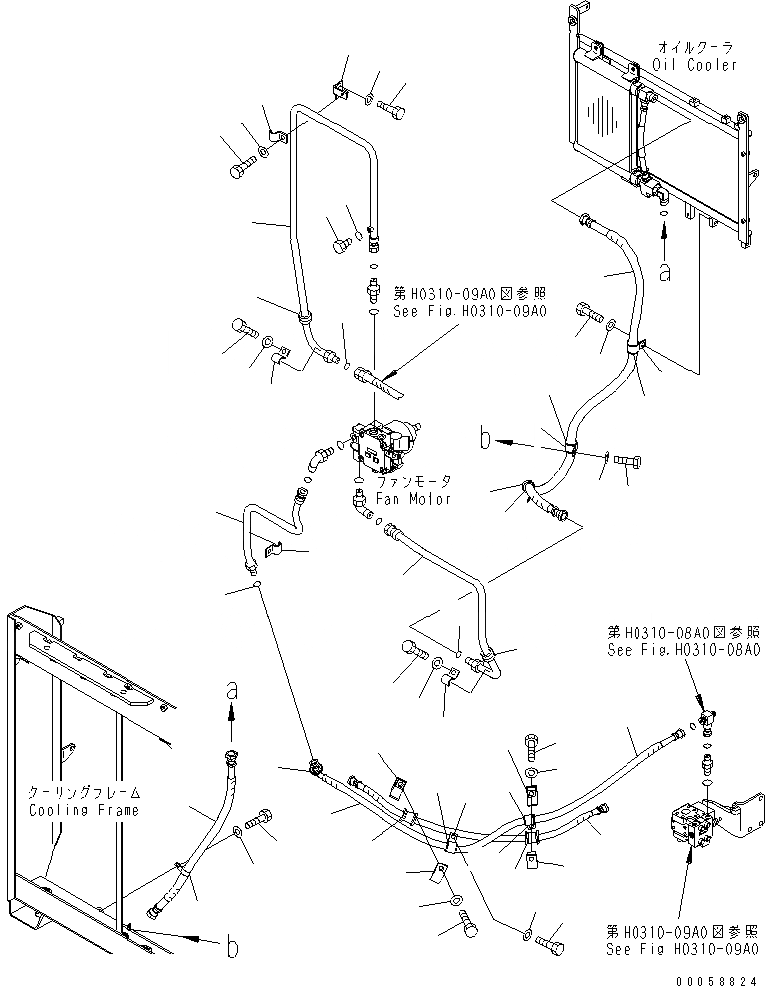 オイルクーラ
Oil Cooler

a

第H0310-09A0図参照
See Fig.H0310-09A0

b

ファンモータ
Fan Motor

第H0310-08A0図参照
See Fig.H0310-08A0

a

クーリングフレーム
Cooling Frame

b

第H0310-09A0図参照
See Fig H0310-09A0

00058824