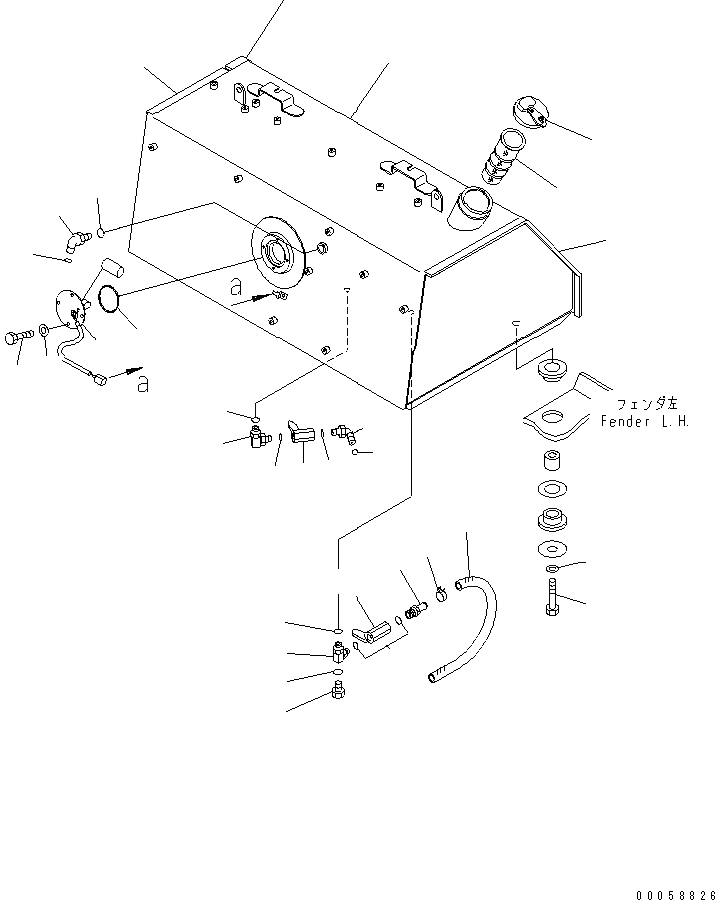 a

a

フェンダ左
Fender L.H.

00058826