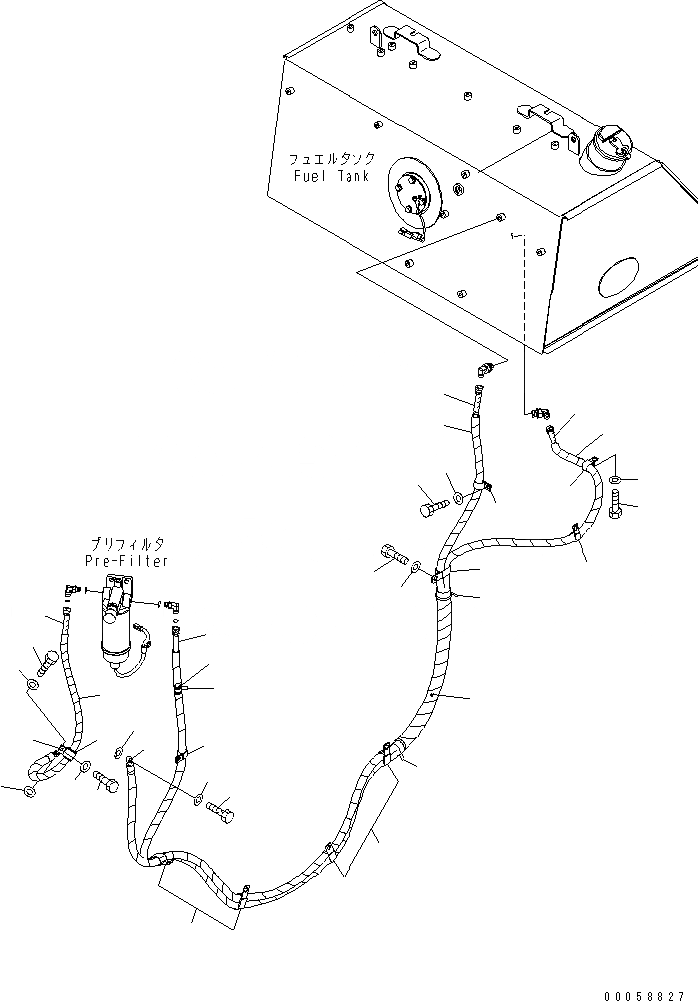 フュエルタンク
Fuel Tank

プリフィルタ
Pre-Filter

00058827