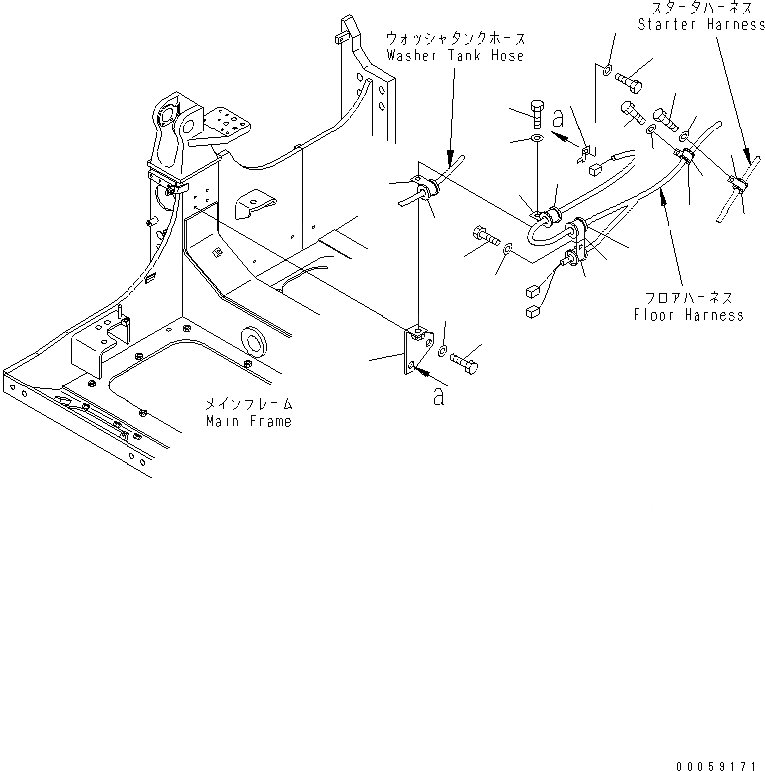 スタータハーネス
Starter Harness

ウォッシャタンクホース
Washer Tank Hose

a

フロアハーネス
Floor Harness

a

メインフレーム
Main Frame

00059171