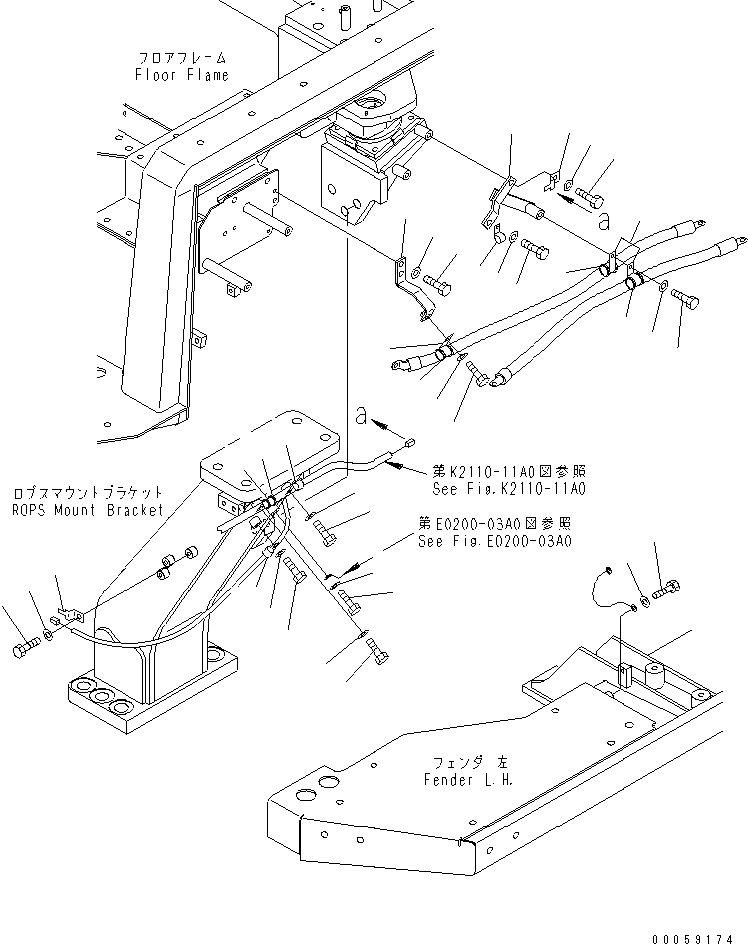 フロアフレーム
Floor Flame

a

a

第K2110-11A0図参照
See Fig.K2110-11A0

ロプスマウントブラケット
ROPS Mount Bracket

第E0200-03A0図参照
See Fig.E0200-03A0

フェンダ 左
Fender L.H.

00059174