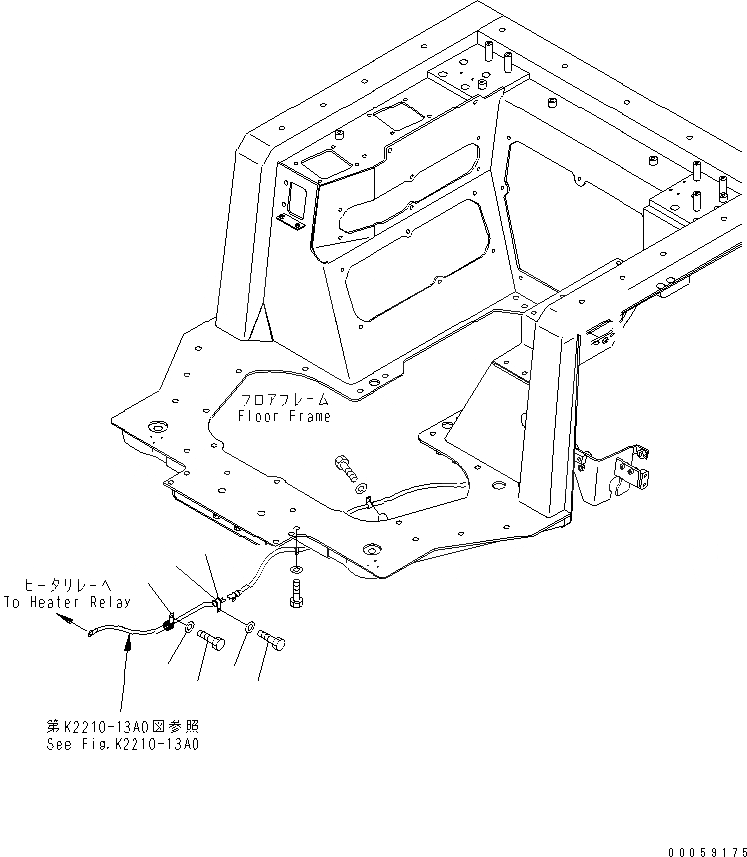 フロアフレーム
Floor Frame

ヒータリレーへ
To Heater Relay

第K2210-13A0図参照
See Fig.K2210-13A0

00059175