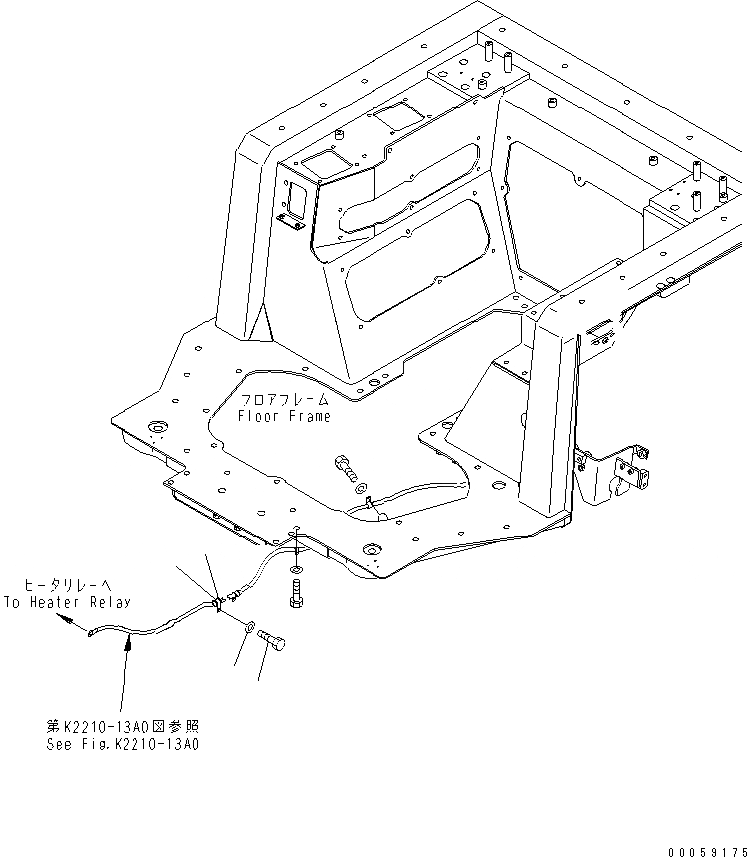 フロアフレーム
Floor Frame

ヒータリレーへ
To Heater Relay

第K2210-13A0図参照
See Fig.K2210-13A0

00059175